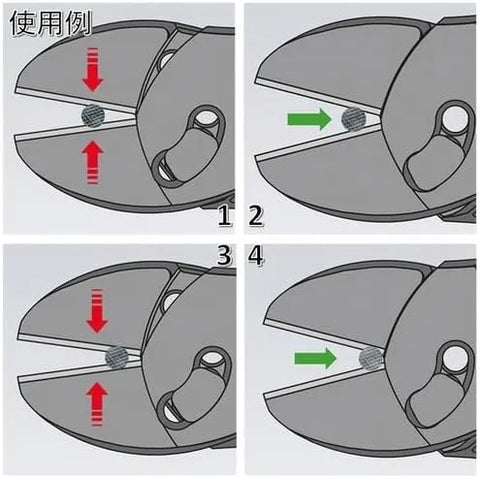 使用例

1 2

3 4